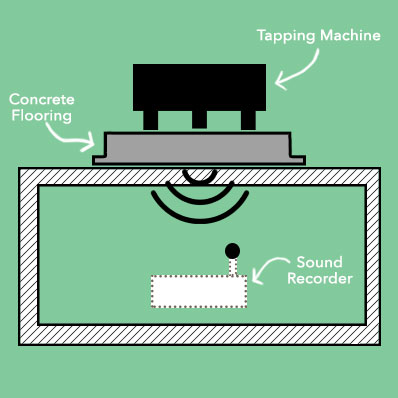 Tapping Machine

Concrete Flooring

Sound Recorder